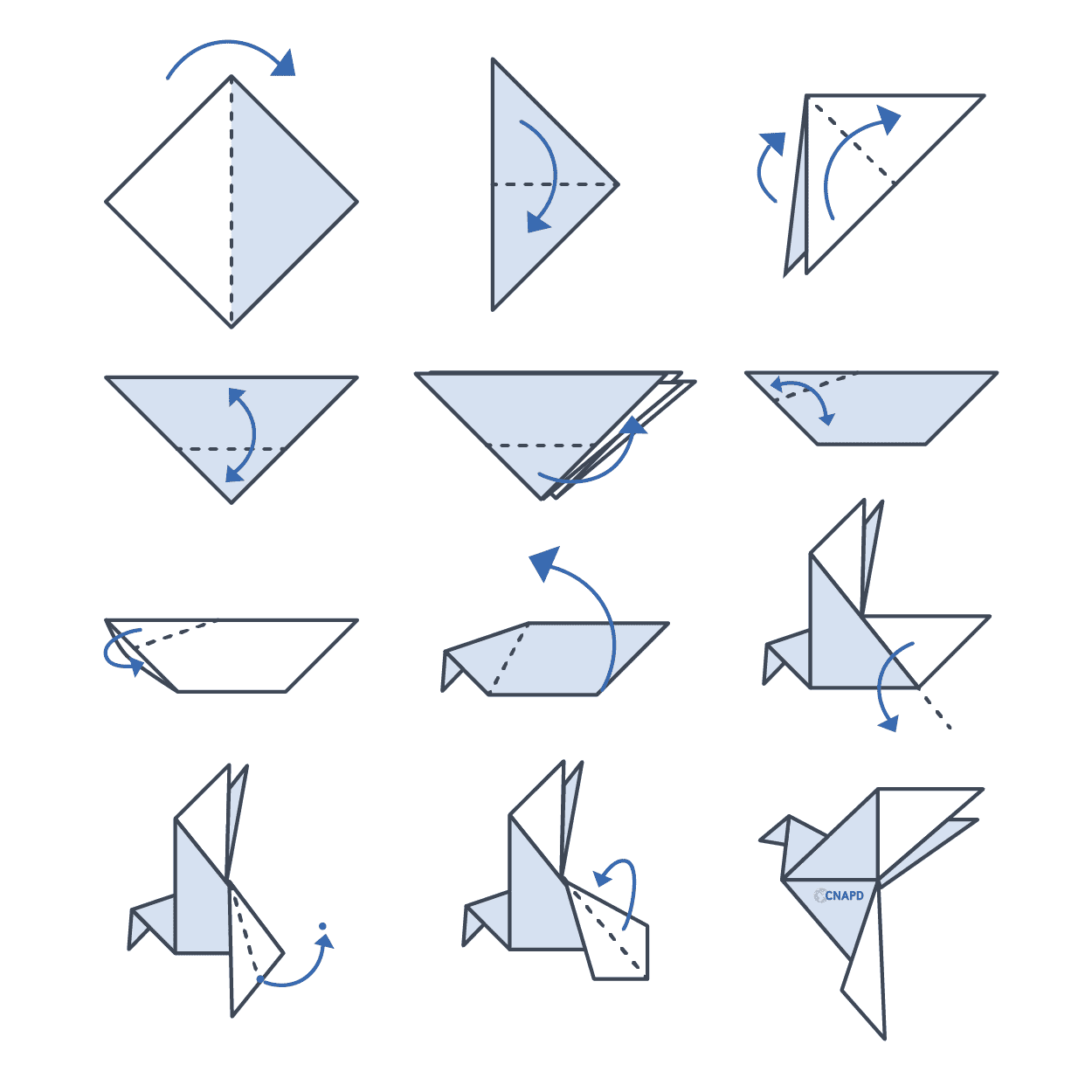 CNAPD